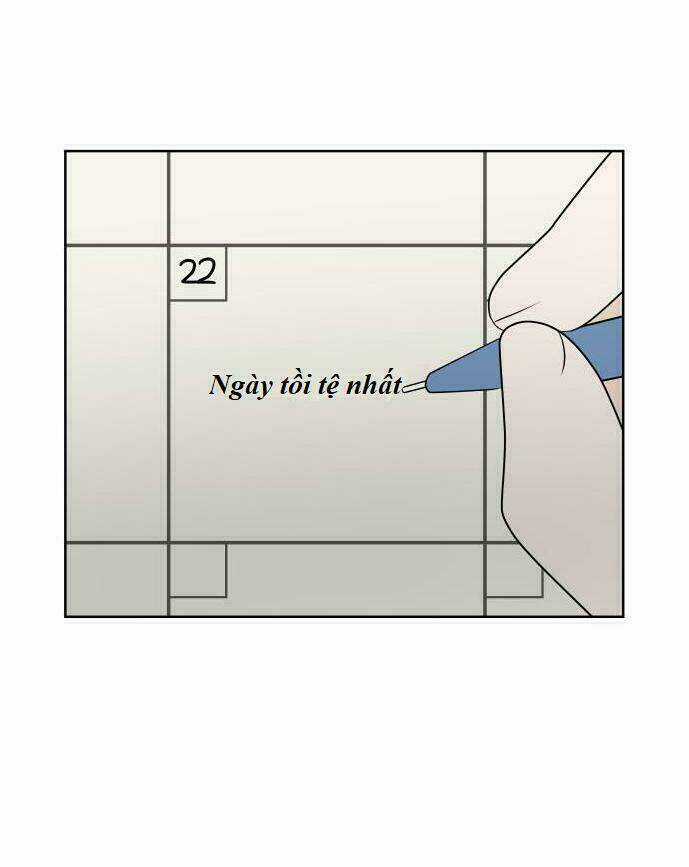 22

Ngày tồi tệ nhất