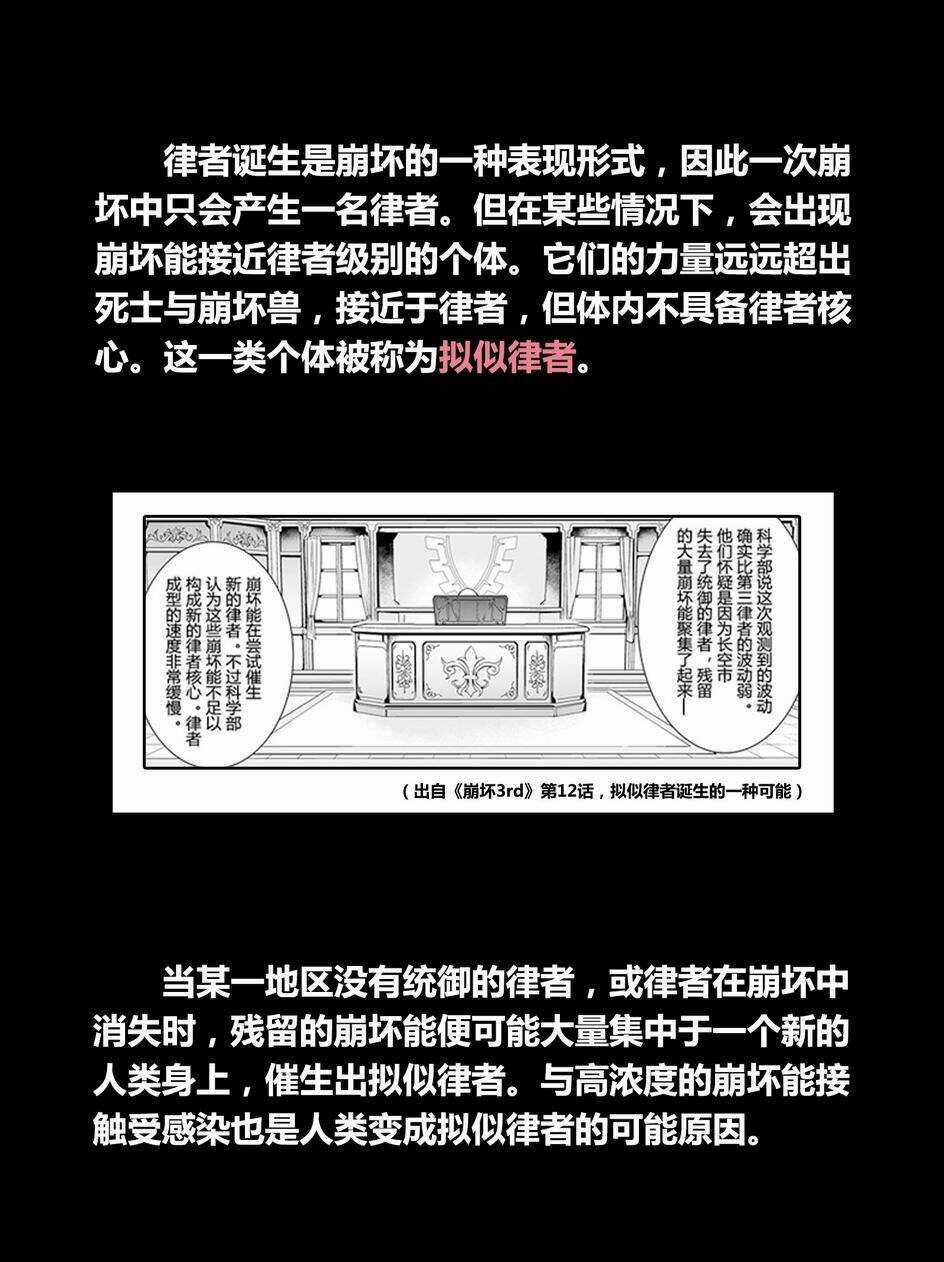 律者诞生是崩坏的一种表现形式，因此一次崩坏中只会产生一名律者。但在某些情况下，会出现崩坏能接近律者级别的个体。它们的力量远远超出死士与崩坏兽，接近于律者，但体内不具备律者核心。这一类个体被称为拟似律者。

科学部说这次观测到的波动确实比第三律者的波动弱。他们怀疑是因为长空市失去了统御的律者，残留的大量崩坏能聚集了起来——

崩坏能在尝试催生新的律者。不过科学部认为这些崩坏能不足以构成新的律者核心。律者成型的速度非常缓慢。

（出自《崩坏3rd》第12话，拟似律者诞生的一种可能）

当某一地区没有统御的律者，或律者在崩坏中消失时，残留的崩坏能便可能大量集中于一个新的人类身上，催生出拟似律者。与高浓度的崩坏能接触受感染也是人类变成拟似律者的可能原因。