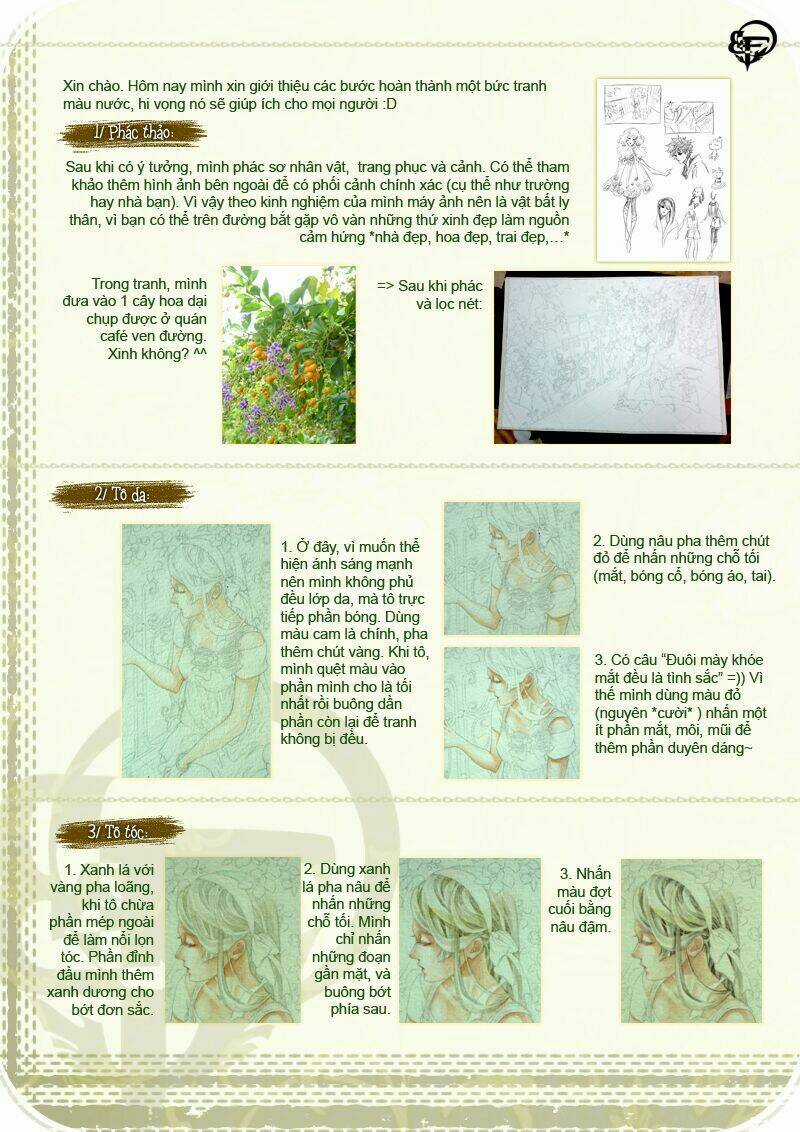 Xin chào. Hôm nay mình xin giới thiệu các bước hoàn thành một bức tranh màu nước, hi vọng nó sẽ giúp ích cho mọi người :D

1/ Phác thảo:

Sau khi có ý tưởng, mình phác sơ nhân vật, trang phục và cảnh. Có thể tham khảo thêm hình ảnh bên ngoài để có phối cảnh chính xác (cụ thể như trường hay nhà bạn). Vì vậy theo kinh nghiệm của mình máy ảnh nên là vật bất ly thân, vì bạn có thể trên đường bắt gặp vô vàn những thứ xinh đẹp làm nguồn cảm hứng *nhà đẹp, hoa đẹp, trai đẹp,...*

Trong tranh, mình đưa vào 1 cây hoa dại chụp được ở quán café ven đường. Xinh không? ^^

=> Sau khi phác và lọc nét:

2/ Tô da:

1. Ở đây, vì muốn thể hiện ánh sáng mạnh nên mình không phủ đều lớp da, mà tô trực tiếp phần bóng. Dùng màu cam là chính, pha thêm chút vàng. Khi tô, mình quệt màu vào phần mình cho là tối nhất rồi buông dần phần còn lại để tranh không bị đều.

2. Dùng nâu pha thêm chút đỏ để nhấn những chỗ tối (mắt, bóng cổ, bóng áo, tai).

3. Có câu "Đuôi mày khóe mắt đều là tình sắc" =)) Vì thế mình dùng màu đỏ (nguyên *cười* ) nhấn một ít phần mắt, môi, mũi để thêm phần duyên dáng~

3/ Tô tóc:

1. Xanh lá với vàng pha loãng, khi tô chừa phần mép ngoài để làm nổi lọn tóc. Phần đỉnh đầu mình thêm xanh dương cho bớt đơn sắc.

2. Dùng xanh lá pha nâu để nhấn những chỗ tối. Mình chỉ nhấn những đoạn gần mặt, và buông bớt phía sau.

3. Nhấn màu đợt cuối bằng nâu đậm.