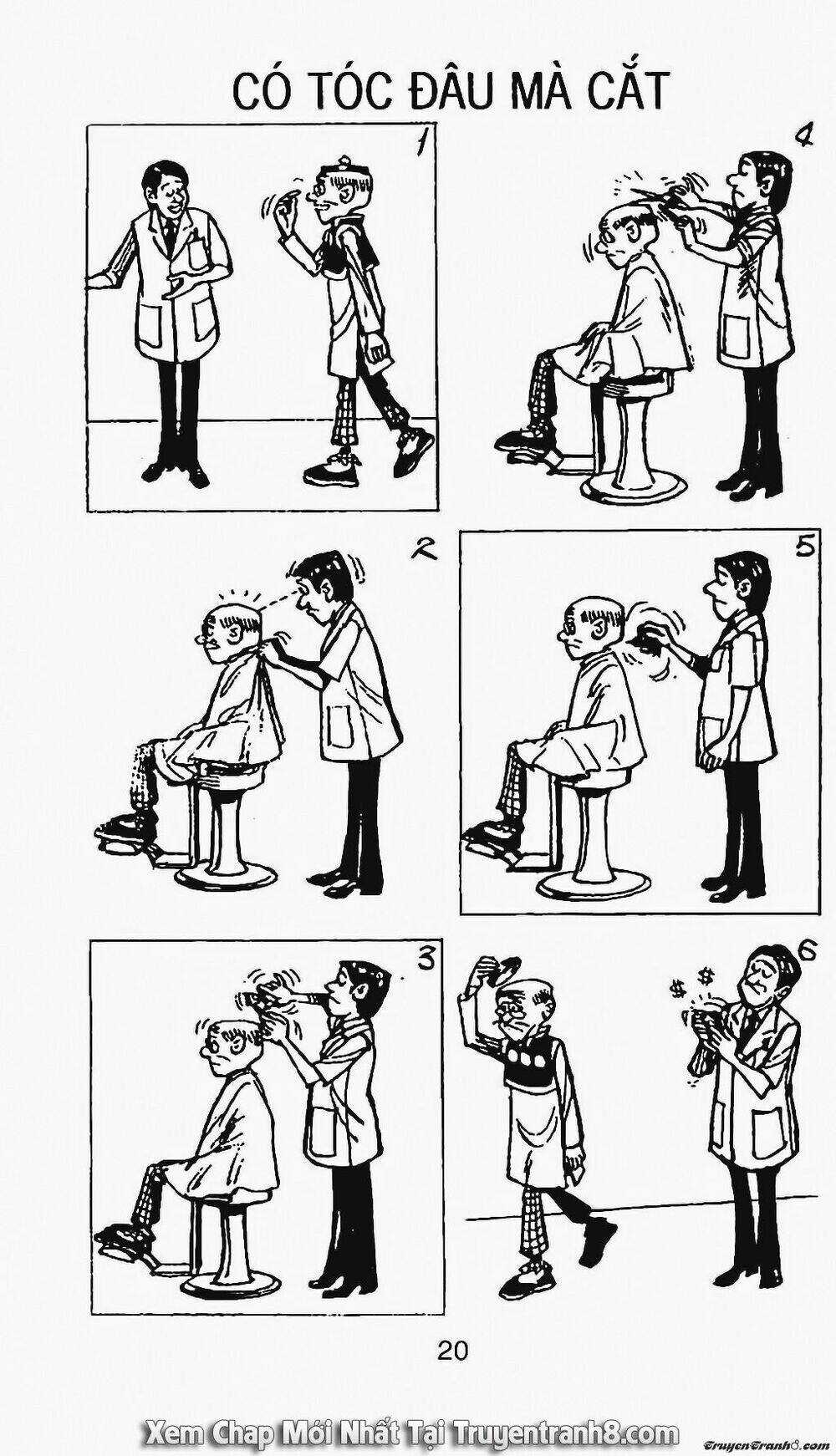 CÓ TÓC ĐÂU MÀ CẮT

1

4

2

5

3

6

$ $

20

Xem Chap Mới Nhất Tại Truyentranh8.com

TruyenTranh8.com