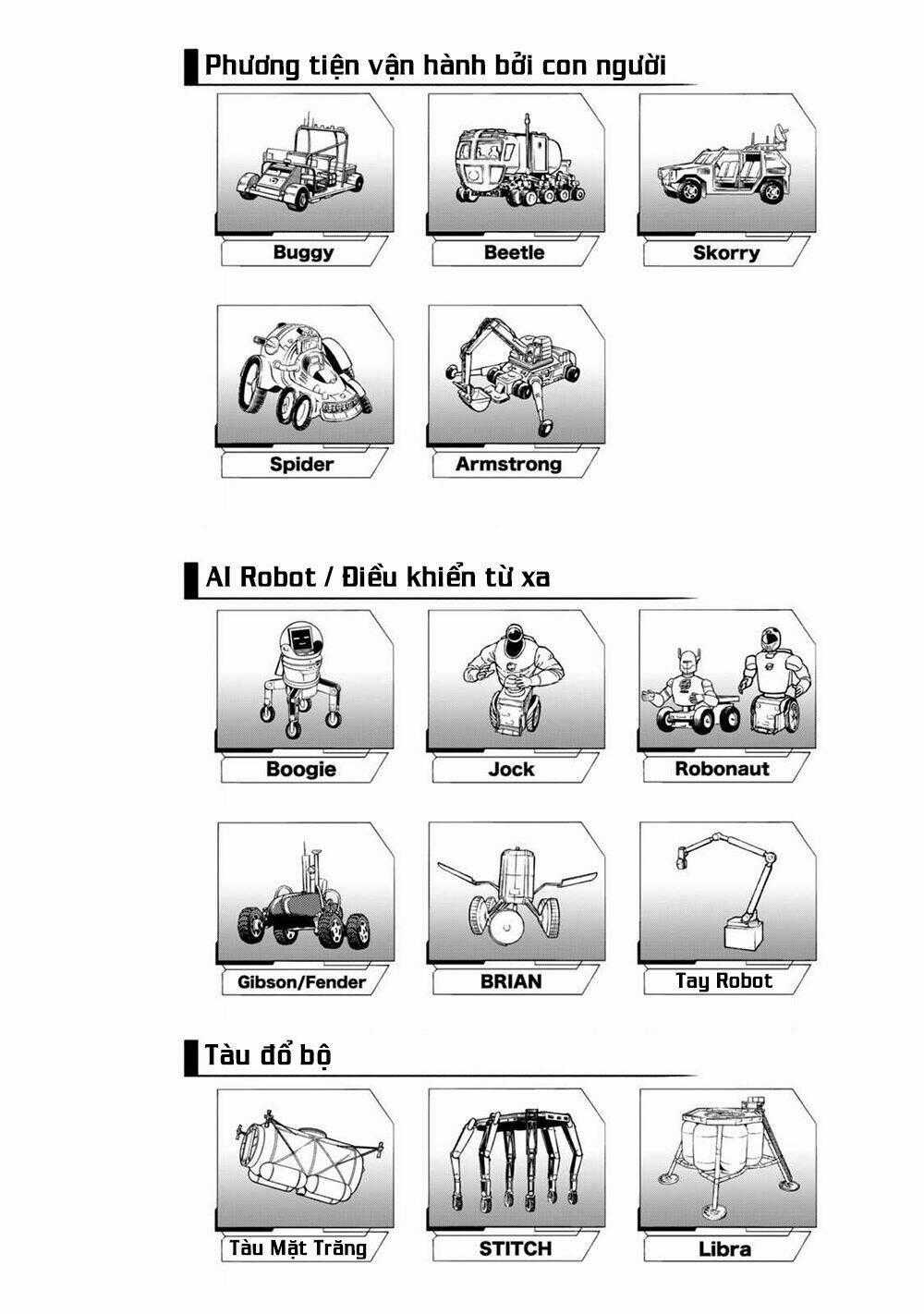 Phương tiện vận hành bởi con người

Buggy

Beetle

Skorry

Spider

Armstrong

AI Robot / Điều khiển từ xa

Boogie

Jock

Robonaut

Gibson/Fender

BRIAN

Tay Robot

Tàu đổ bộ

Tàu Mặt Trăng

STITCH

Libra