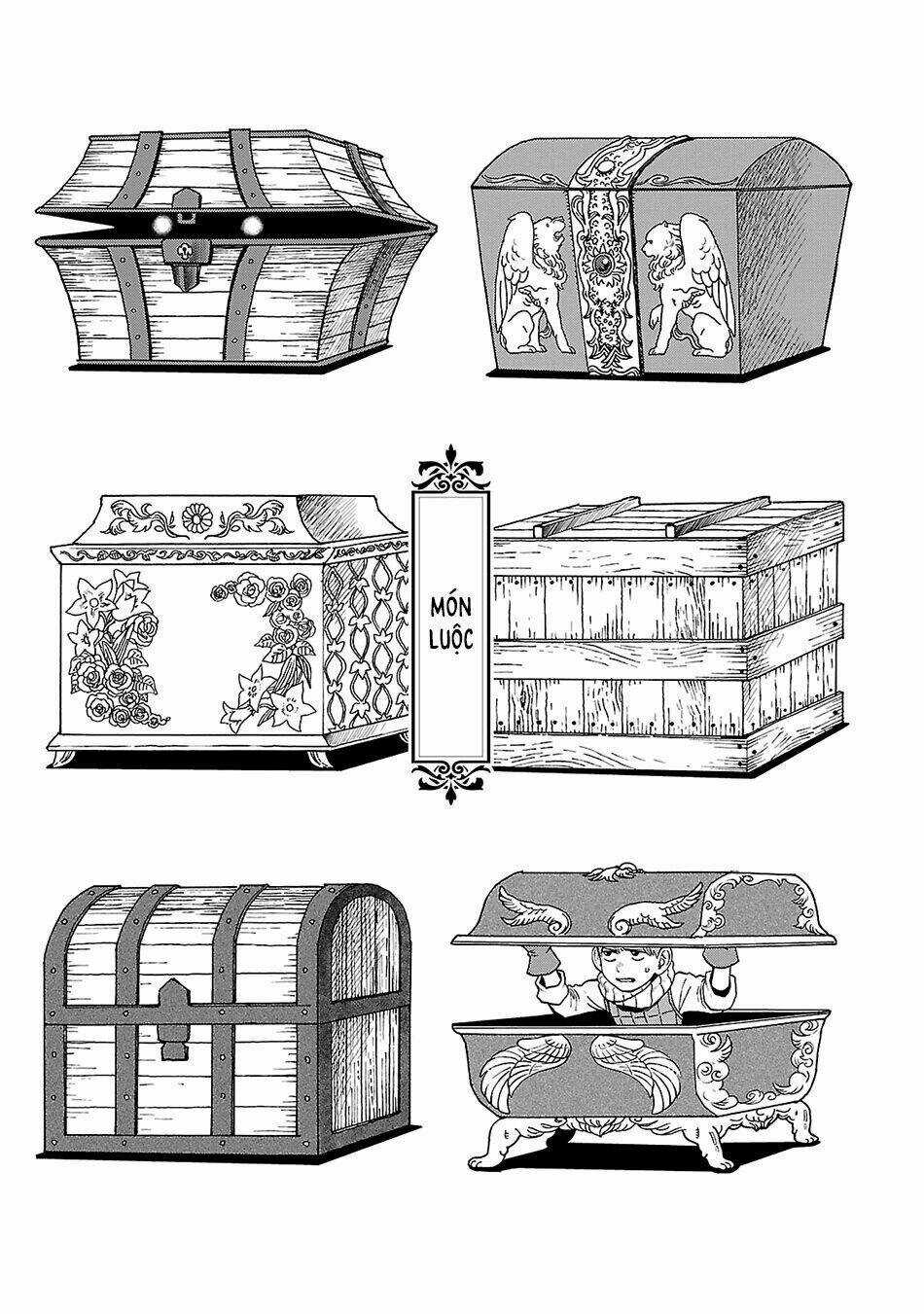 MÓN LUỘC