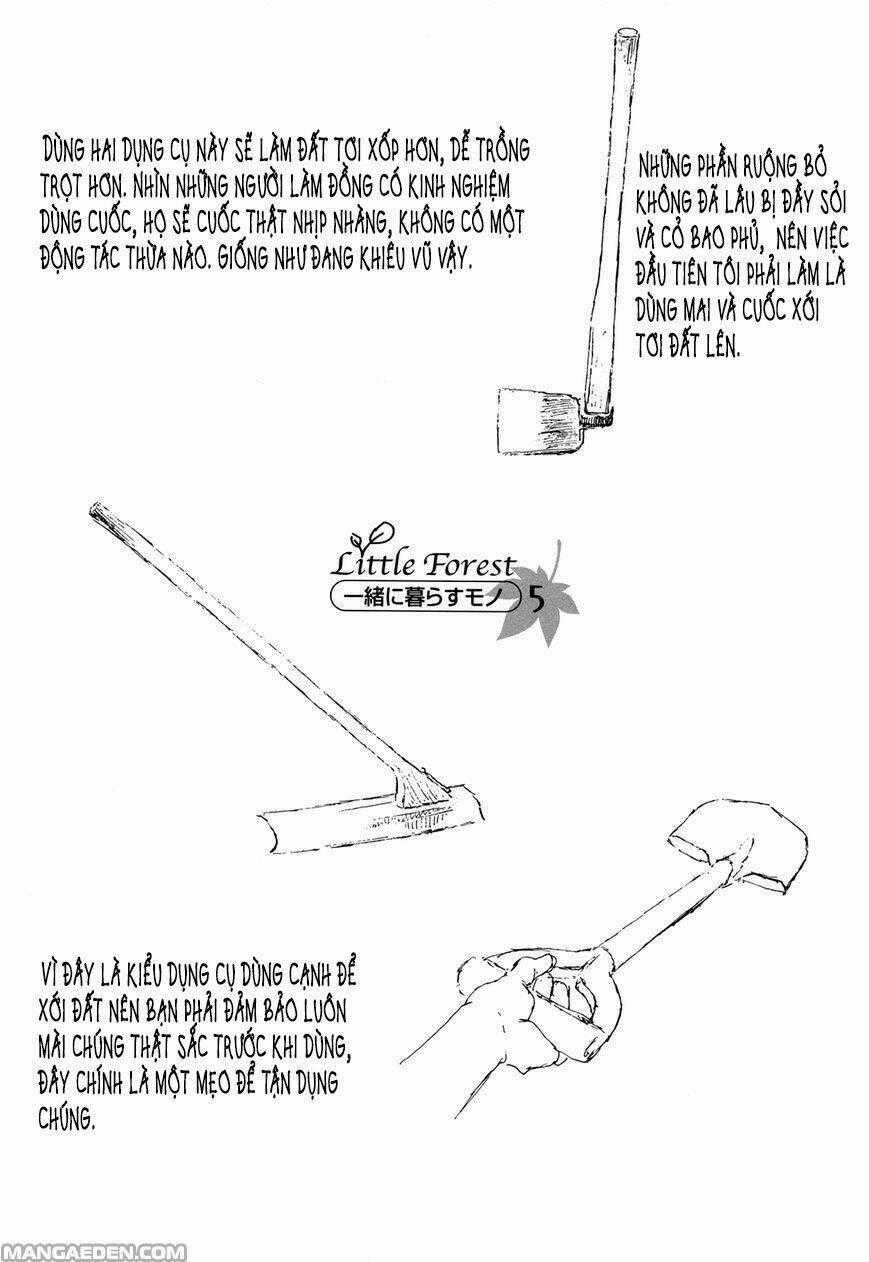 DÙNG HAI DỤNG CỤ NÀY SẼ LÀM ĐẤT TƠI XỐP HƠN, DỄ TRỒNG TRỌT HƠN. NHÌN NHỮNG NGƯỜI LÀM ĐỒNG CÓ KINH NGHIỆM DÙNG CUỐC, HỌ SẼ CUỐC THẬT NHỊP NHÀNG, KHÔNG CÓ MỘT ĐỘNG TÁC THỪA NÀO. GIỐNG NHƯ ĐANG KHIÊU VŨ VẬY.

NHỮNG PHẦN RUỘNG BỎ KHÔNG ĐÃ LÂU BỊ ĐẦY SỎI VÀ CỎ BAO PHỦ, NÊN VIỆC ĐẦU TIÊN TÔI PHẢI LÀM LÀ DÙNG MAI VÀ CUỐC XỚI TƠI ĐẤT LÊN.

Little Forest
一緒に暮らすモノ 5

VÌ ĐÂY LÀ KIỂU DỤNG CỤ DÙNG CẠNH ĐỂ XỚI ĐẤT NÊN BẠN PHẢI ĐẢM BẢO LUÔN MÀI CHÚNG THẬT SẮC TRƯỚC KHI DÙNG, ĐÂY CHÍNH LÀ MỘT MẸO ĐỂ TẬN DỤNG CHÚNG.

MANGAEDEN.COM