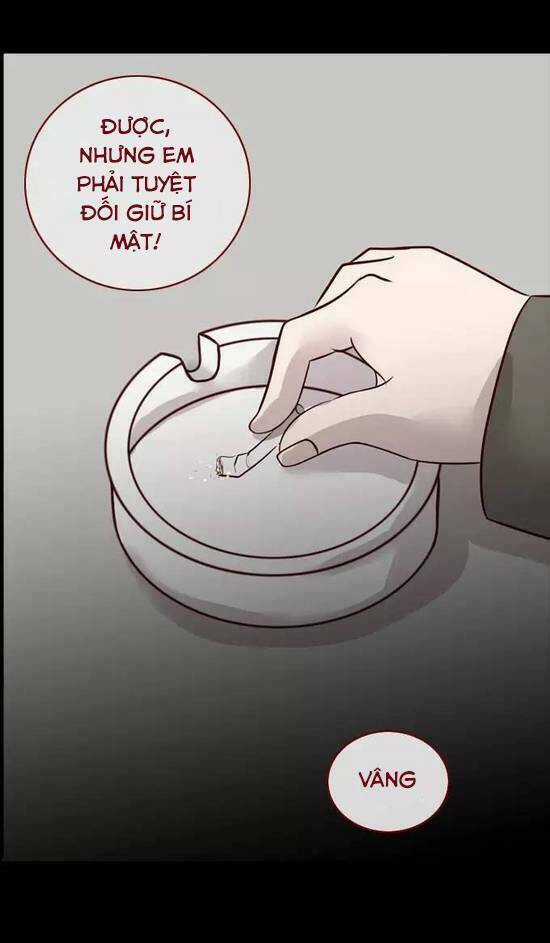 ĐƯỢC, NHƯNG EM PHẢI TUYỆT ĐỐI GIỮ BÍ MẬT!

VÂNG