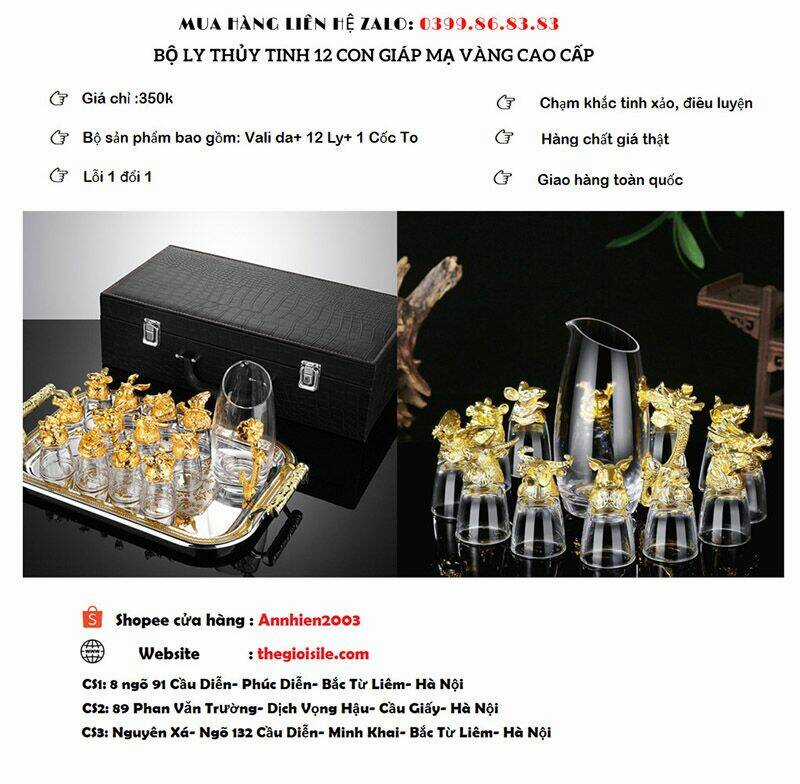 MUA HÀNG LIÊN HỆ ZALO: 0399.86.83.83
BỘ LY THỦY TINH 12 CON GIÁP MẠ VÀNG CAO CẤP

Giá chỉ :350k
Bộ sản phẩm bao gồm: Vali da+ 12 Ly+ 1 Cốc To
Lỗi 1 đổi 1

Chạm khắc tinh xảo, điêu luyện
Hàng chất giá thật
Giao hàng toàn quốc

Shopee cửa hàng : Annhien2003
Website : thegioisile.com
CS1: 8 ngõ 91 Cầu Diễn- Phúc Diễn- Bắc Từ Liêm- Hà Nội
CS2: 89 Phan Văn Trường- Dịch Vọng Hậu- Cầu Giấy- Hà Nội
CS3: Nguyên Xá- Ngõ 132 Cầu Diễn- Minh Khai- Bắc Từ Liêm- Hà Nội